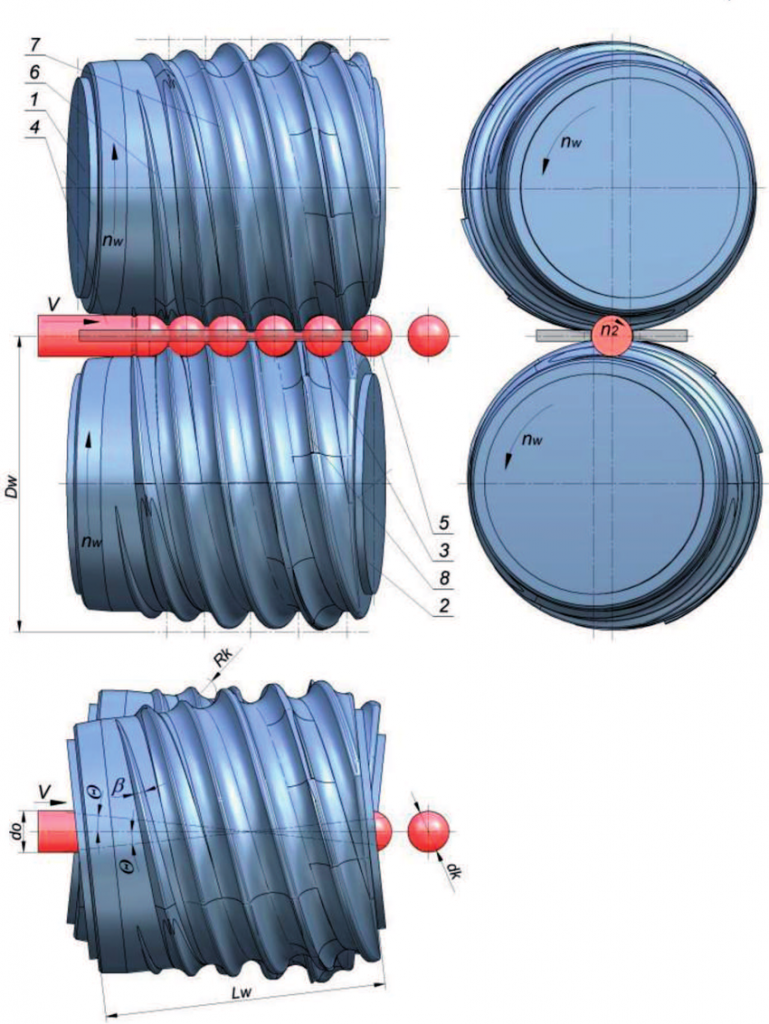 7
6
1
4
$n_w$
V
Dw
$n_w$
5
3
8
2
$n_w$
$n_2$
$n_w$
Rk
V
$\Theta$
$\beta$
do
$\Theta$
dk
Lw